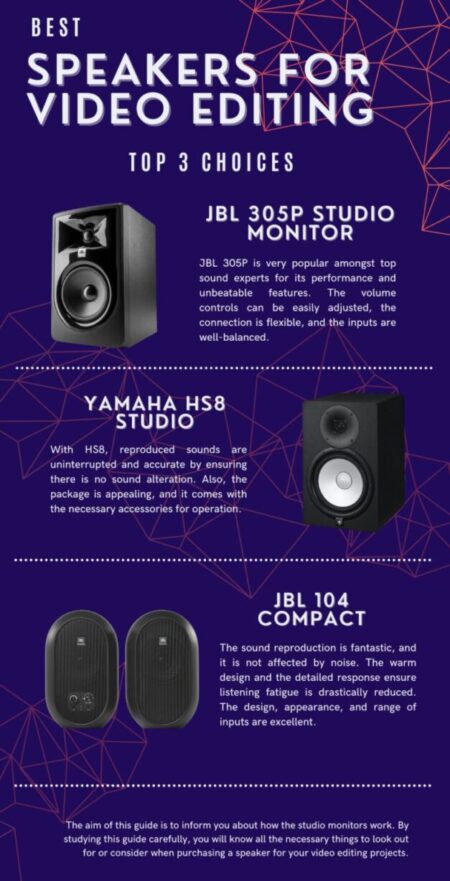 BEST

SPEAKERS FOR VIDEO EDITING

TOP 3 CHOICES

JBL 305P STUDIO MONITOR

JBL 305P is very popular amongst top sound experts for its performance and unbeatable features. The volume controls can be easily adjusted, the connection is flexible, and the inputs are well-balanced.

YAMAHA HS8 STUDIO

With HS8, reproduced sounds are uninterrupted and accurate by ensuring there is no sound alteration. Also, the package is appealing, and it comes with the necessary accessories for operation.

JBL 104 COMPACT

The sound reproduction is fantastic, and it is not affected by noise. The warm design and the detailed response ensure listening fatigue is drastically reduced. The design, appearance, and range of inputs are excellent.

The aim of this guide is to inform you about how the studio monitors work. By studying this guide carefully, you will know all the necessary things to look out for or consider when purchasing a speaker for your video editing projects.